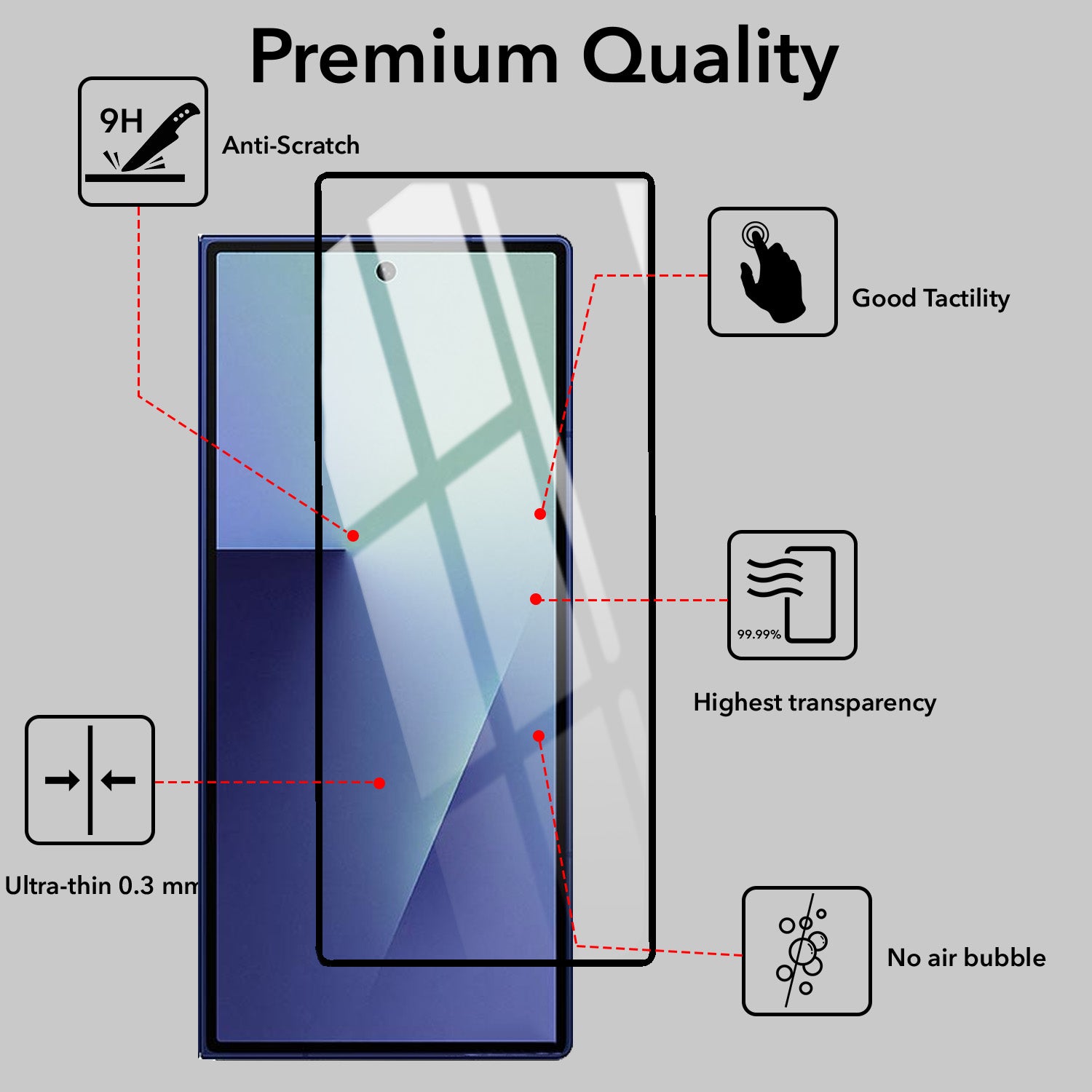 Premium Quality

9H

Anti-Scratch

Good Tactility

99.99%

Highest transparency

Ultra-thin 0.3 mm

No air bubble