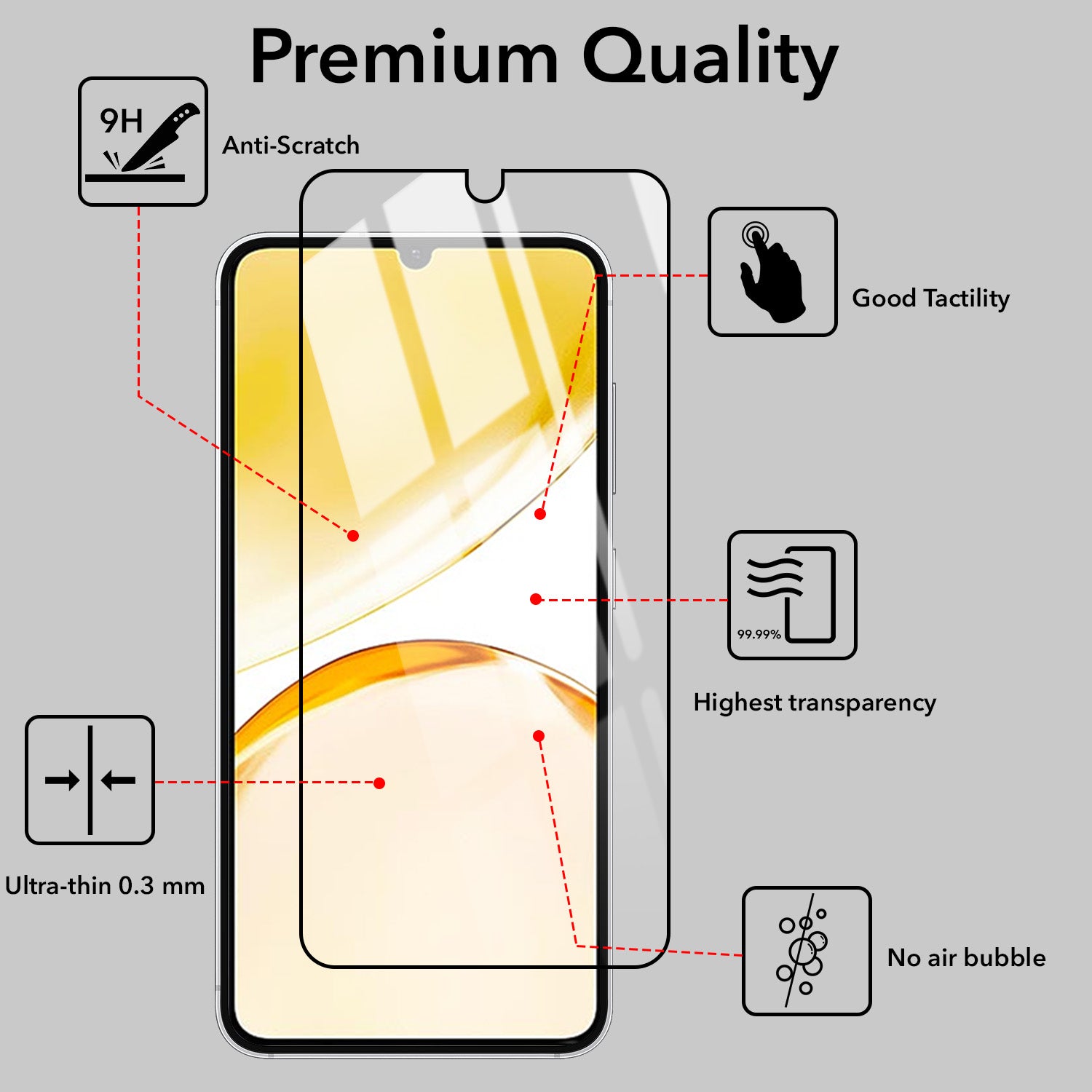 Premium Quality

9H

Anti-Scratch

Good Tactility

99.99%

Highest transparency

Ultra-thin 0.3 mm

No air bubble