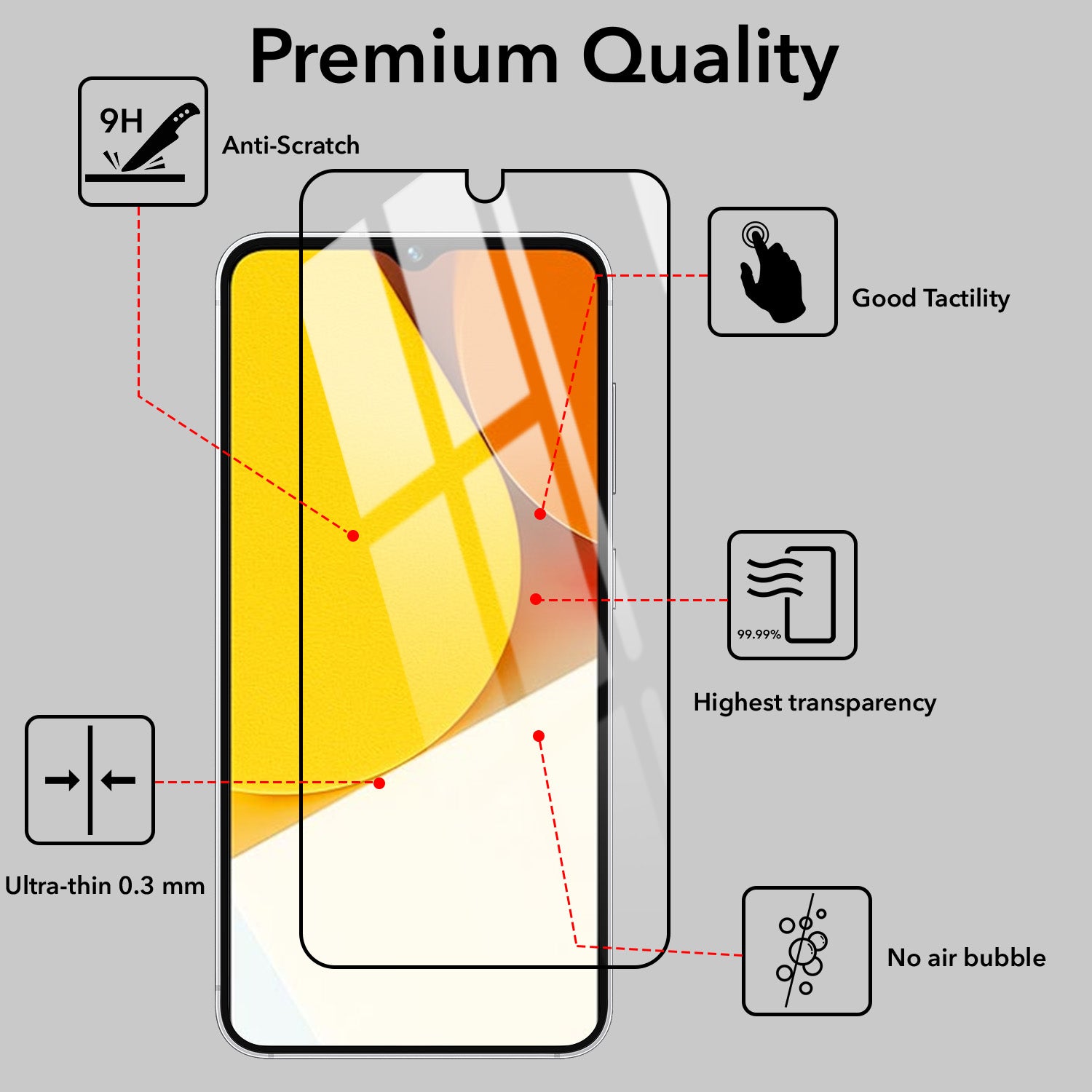 Premium Quality

9H

Anti-Scratch

Good Tactility

99.99%

Highest transparency

Ultra-thin 0.3 mm

No air bubble