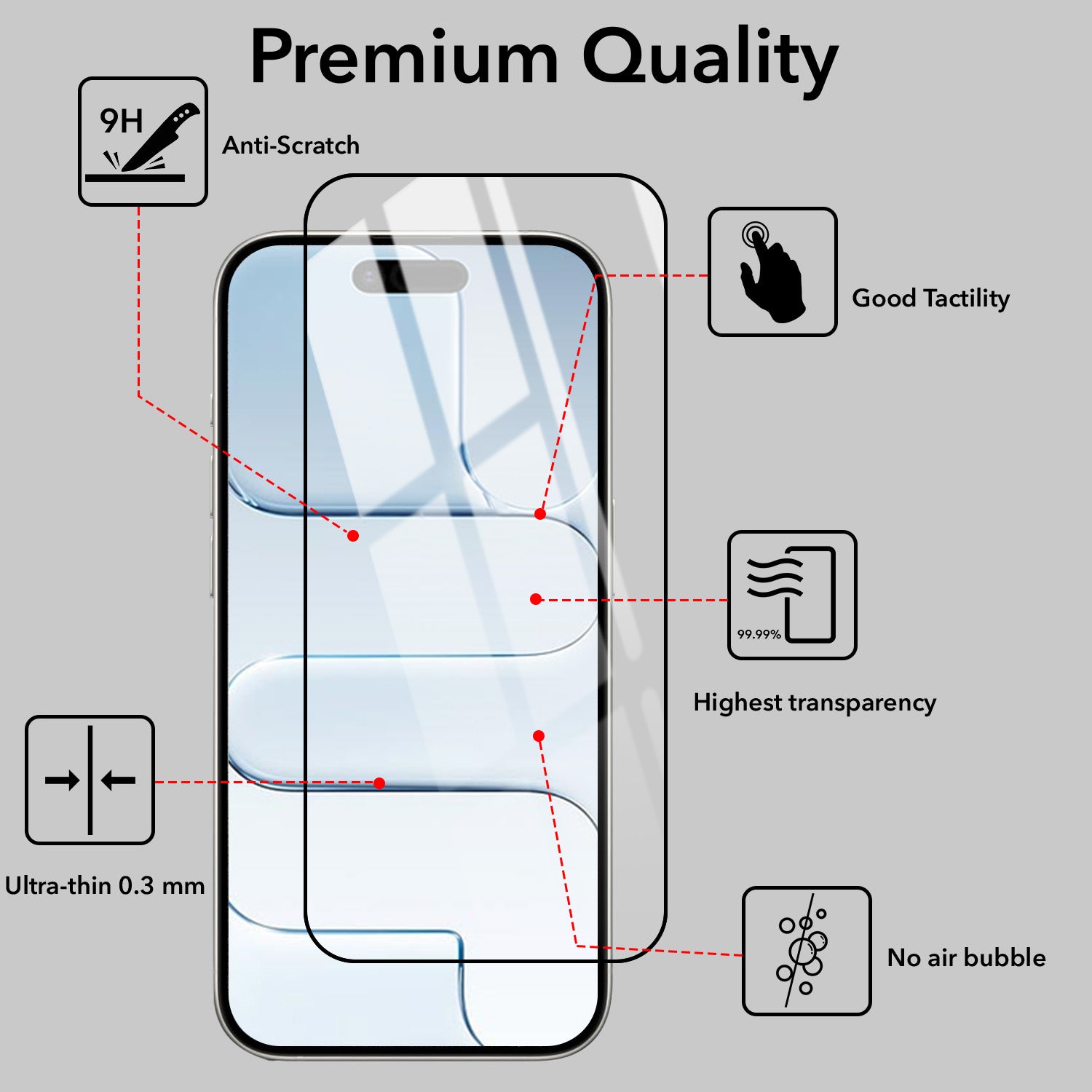 Premium Quality

9H

Anti-Scratch

Good Tactility

99.99%

Highest transparency

Ultra-thin 0.3 mm

No air bubble